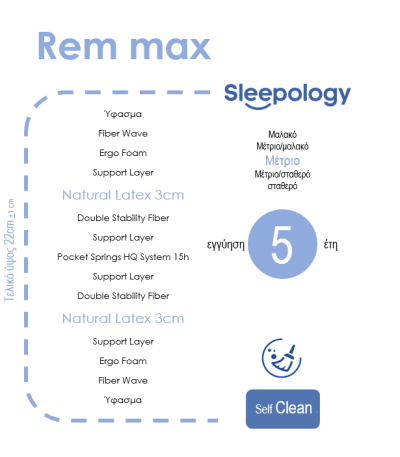 Rem max

Sleepology

Τελικό ύψος 22cm ±1 cm

Ύφασμα

Fiber Wave

Ergo Foam

Support Layer

Natural Latex 3cm

Double Stability Fiber

Support Layer

Pocket Springs HQ System 15h

Support Layer

Double Stability Fiber

Natural Latex 3cm

Support Layer

Ergo Foam

Fiber Wave

Ύφασμα

Μαλακό
Μέτριο/μαλακό
Μέτριο
Μέτριο/σταθερό
σταθερό

εγγύηση 5 έτη

Self Clean