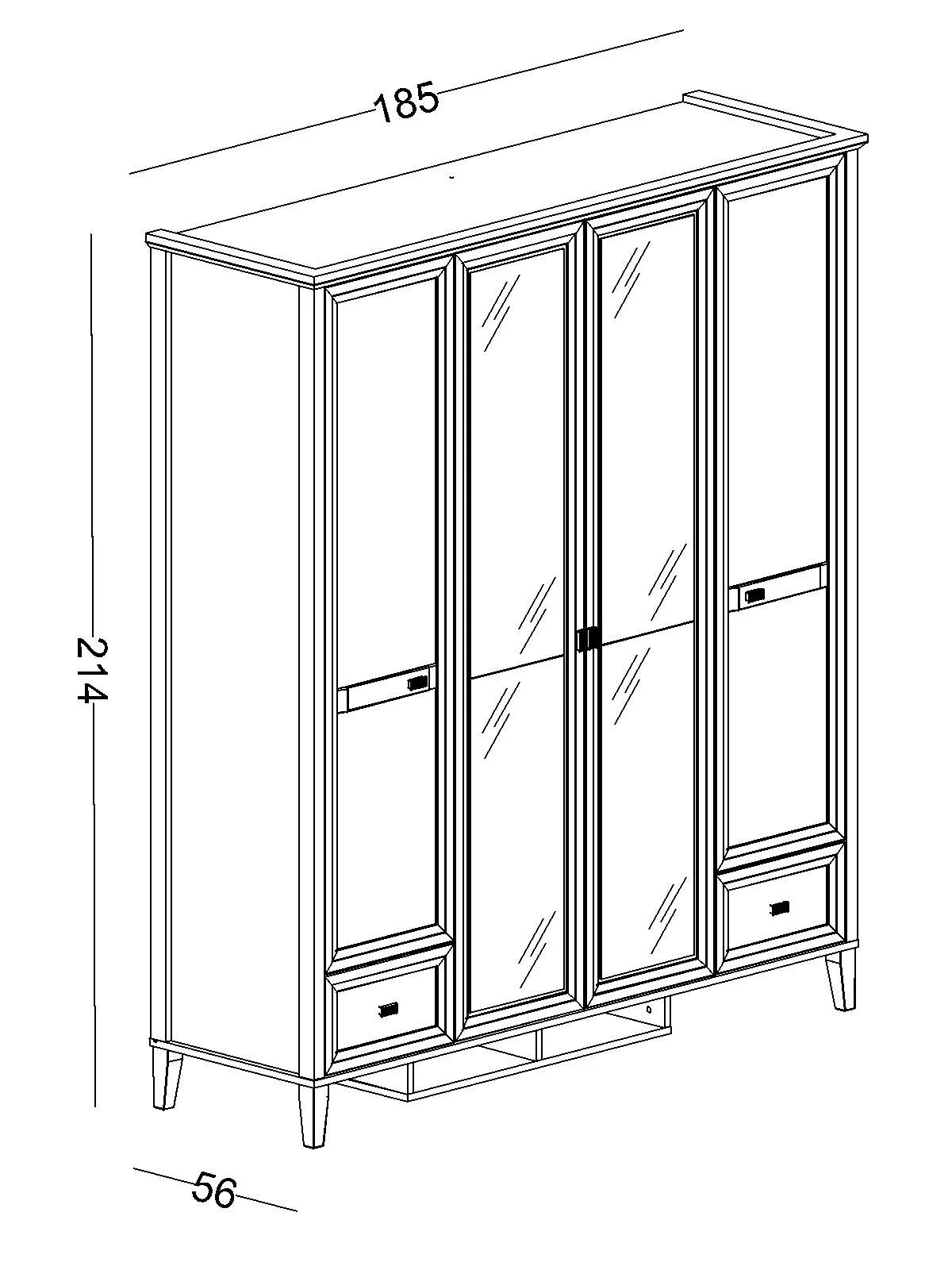 185

214

56