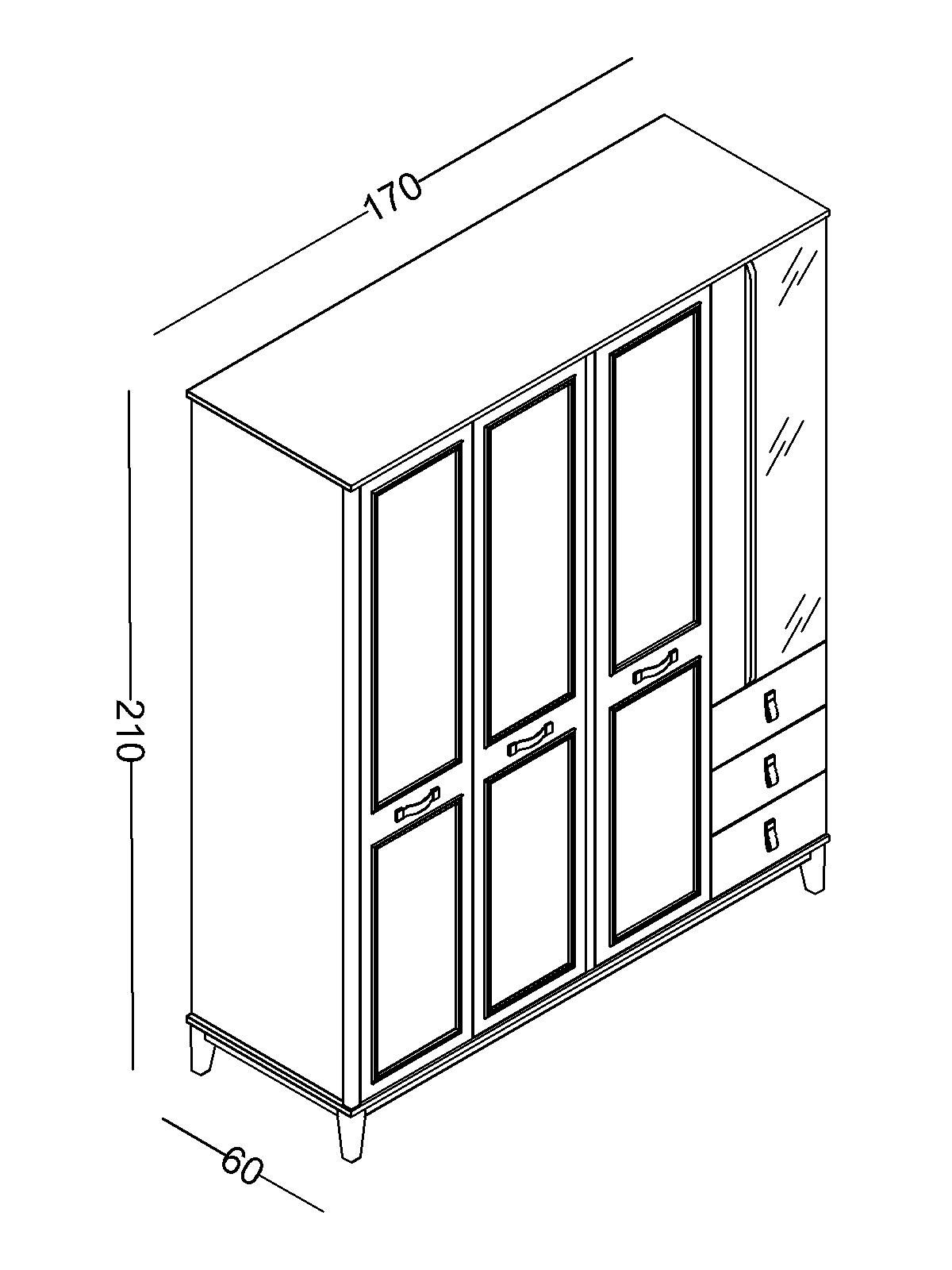 170

210

60