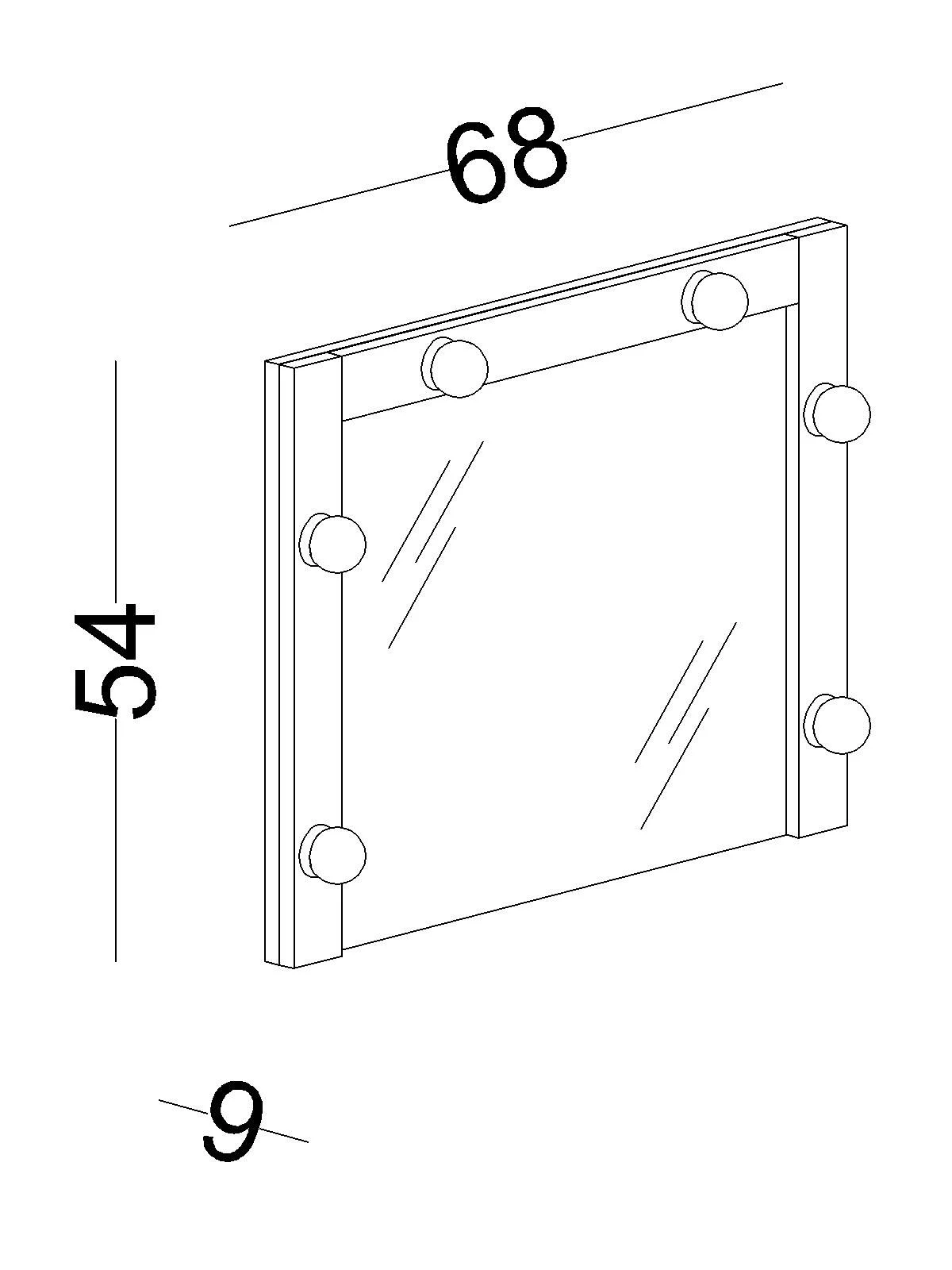 68

54

9