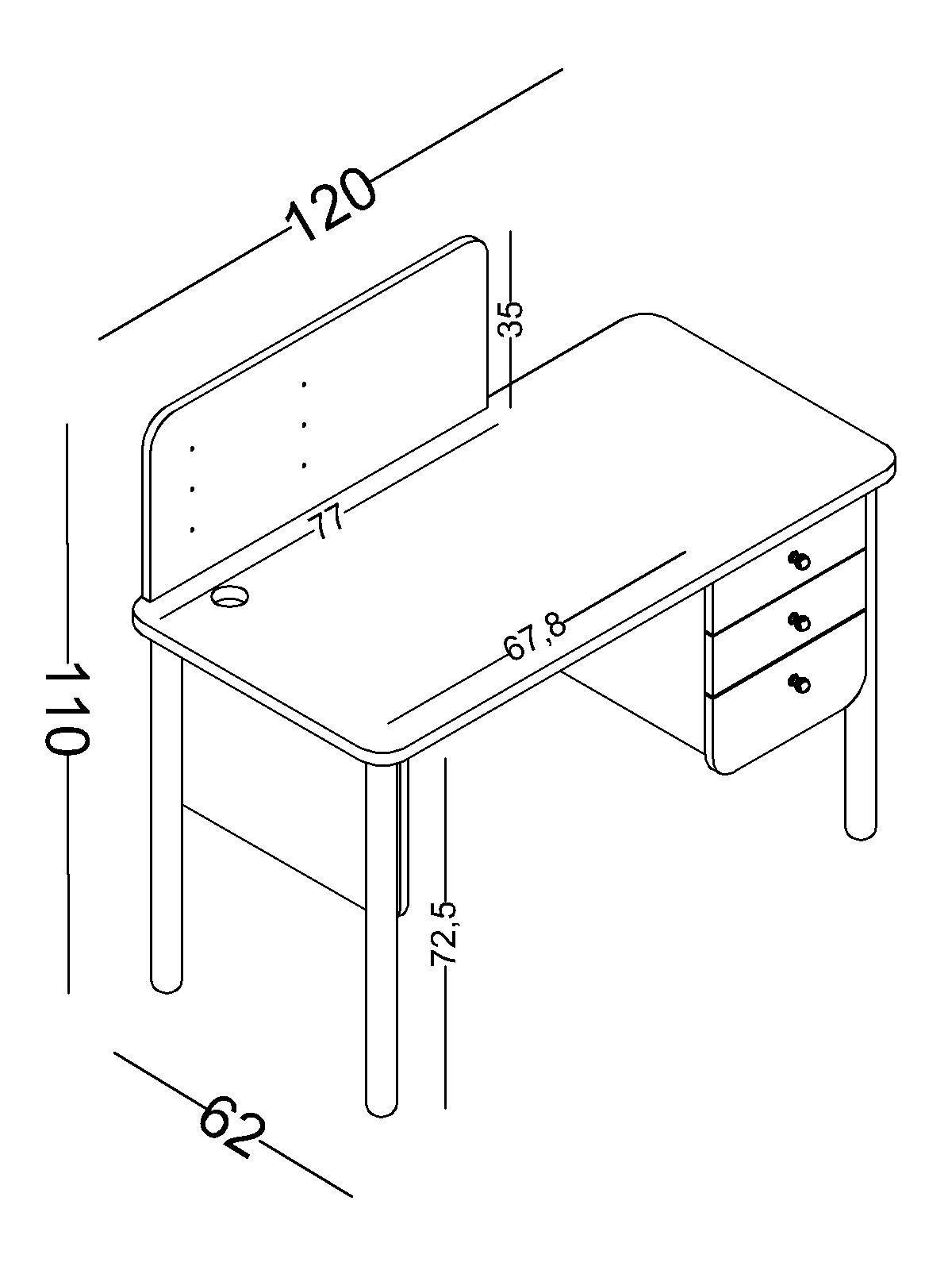 120
35
77
67,8
110
72,5
62