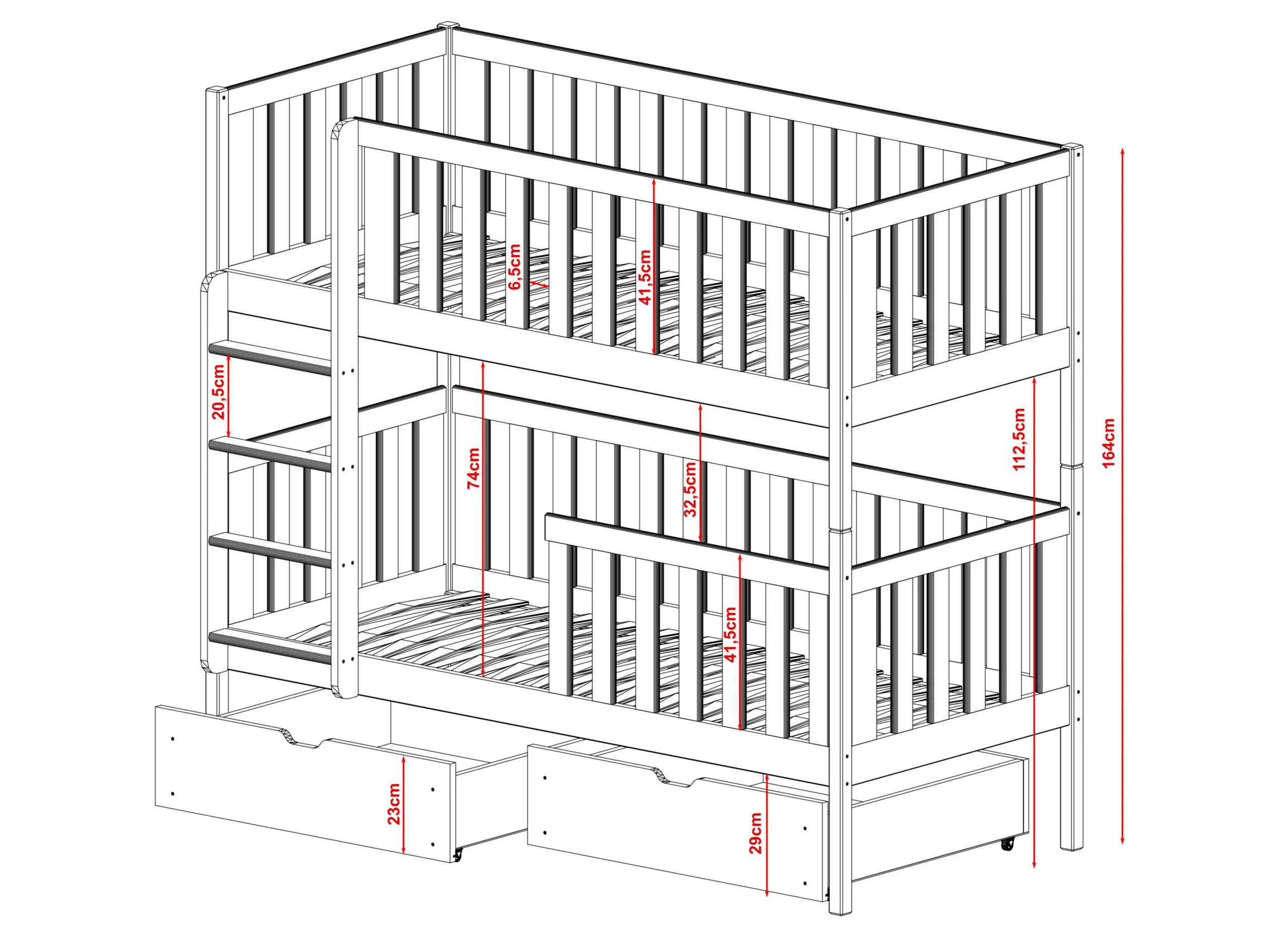 6,5cm
41,5cm
20,5cm
74cm
32,5cm
112,5cm
164cm
41,5cm
23cm
29cm